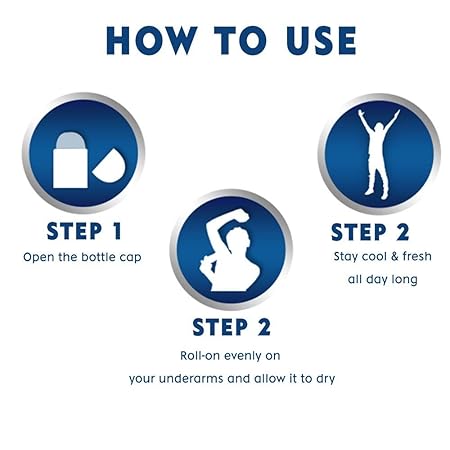 HOW TO USE

STEP 1
Open the bottle cap

STEP 2
Roll-on evenly on your underarms and allow it to dry

STEP 2
Stay cool & fresh all day long